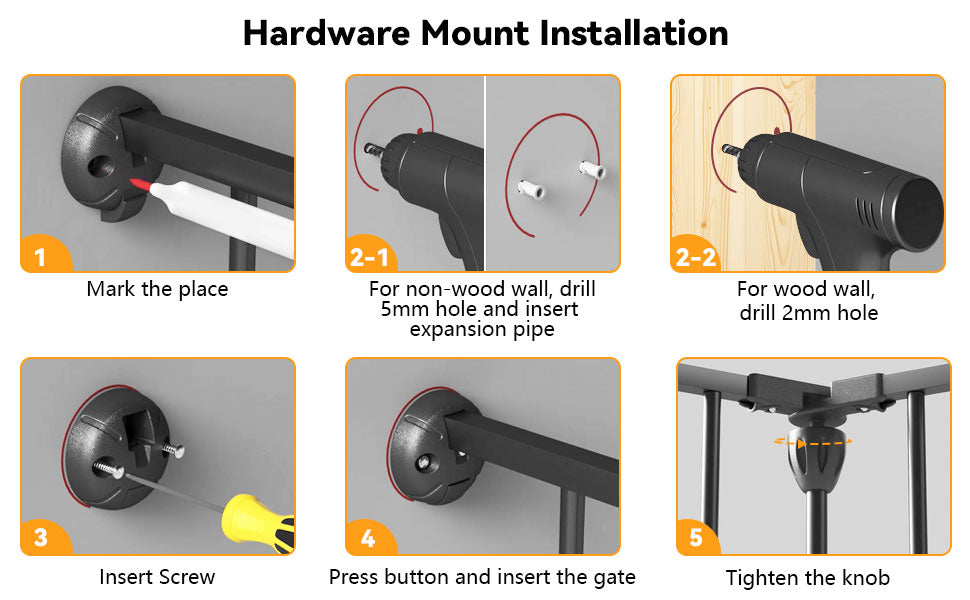 Hardware Mount Installation

1

Mark the place

2-1

For non-wood wall, drill 5mm hole and insert expansion pipe

2-2

For wood wall, drill 2mm hole

3

Insert Screw

4

Press button and insert the gate

5

Tighten the knob